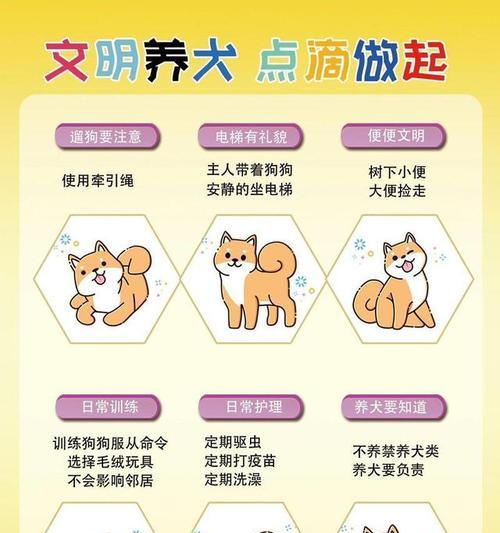 文明养犬 点滴做起

遛狗要注意

使用牵引绳

电梯有礼貌

主人带着狗狗
安静的坐电梯

便便文明

树下小便
大便捡走

日常训练

训练狗狗服从命令
选择毛绒玩具
不会影响邻居

日常护理

定期驱虫
定期打疫苗
定期洗澡

养犬要知道

不养禁养犬类
养犬要负责